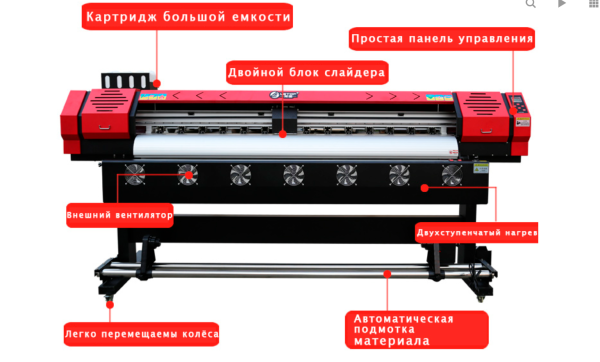 Картридж большой емкости

Простая панель управления

Двойной блок слайдера

Внешний вентилятор

Двухступенчатый нагрев

Легко перемещаемы колёса

Автоматическая подмотка материала